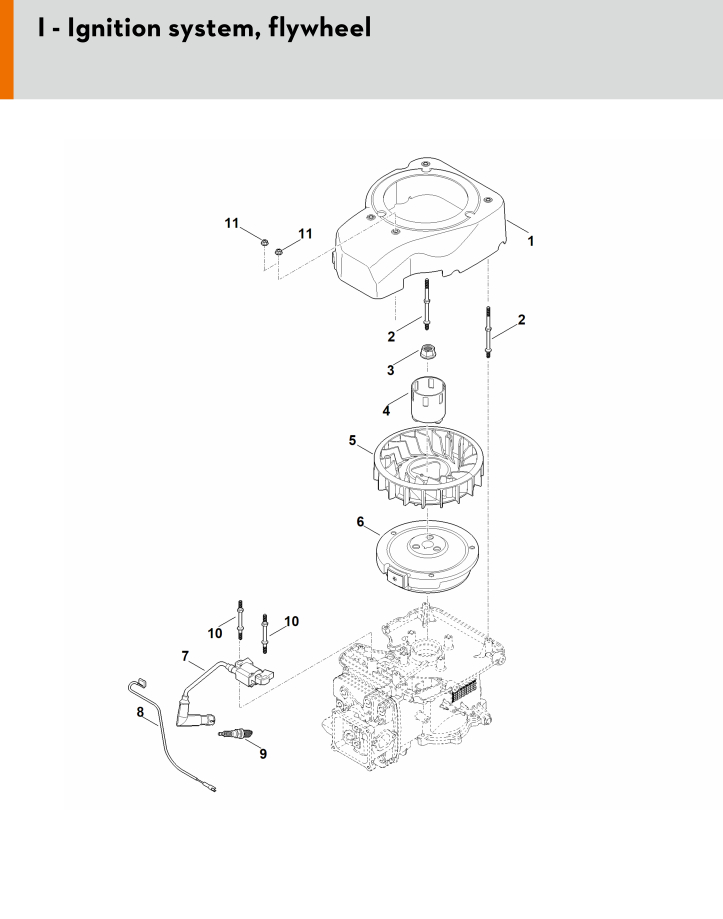 I - Ignition system, flywheel

11
11
1
2
2
3
4
5
6
10
10
7
8
9